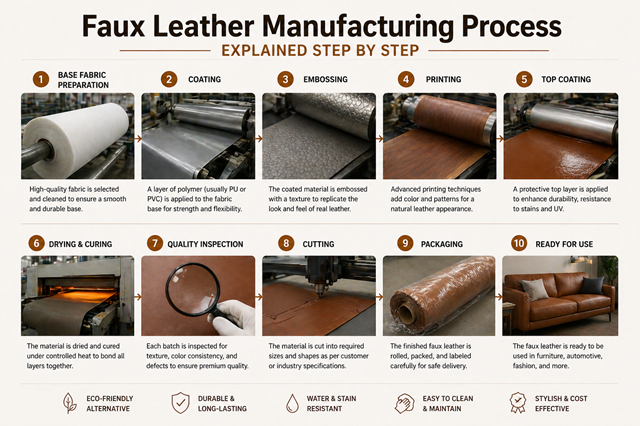 Faux Leather Manufacturing Process

EXPLAINED STEP BY STEP

1 BASE FABRIC PREPARATION

High-quality fabric is selected and cleaned to ensure a smooth and durable base.

2 COATING

A layer of polymer (usually PU or PVC) is applied to the fabric base for strength and flexibility.

3 EMBOSSING

The coated material is embossed with a texture to replicate the look and feel of real leather.

4 PRINTING

Advanced printing techniques add color and patterns for a natural leather appearance.

5 TOP COATING

A protective top layer is applied to enhance durability, resistance to stains and UV.

6 DRYING & CURING

The material is dried and cured under controlled heat to bond all layers together.

7 QUALITY INSPECTION

Each batch is inspected for texture, color consistency, and defects to ensure premium quality.

8 CUTTING

The material is cut into required sizes and shapes as per customer or industry specifications.

9 PACKAGING

The finished faux leather is rolled, packed, and labeled carefully for safe delivery.

10 READY FOR USE

The faux leather is ready to be used in furniture, automotive, fashion, and more.

ECO-FRIENDLY ALTERNATIVE

DURABLE & LONG-LASTING

WATER & STAIN RESISTANT

EASY TO CLEAN & MAINTAIN

STYLISH & COST EFFECTIVE